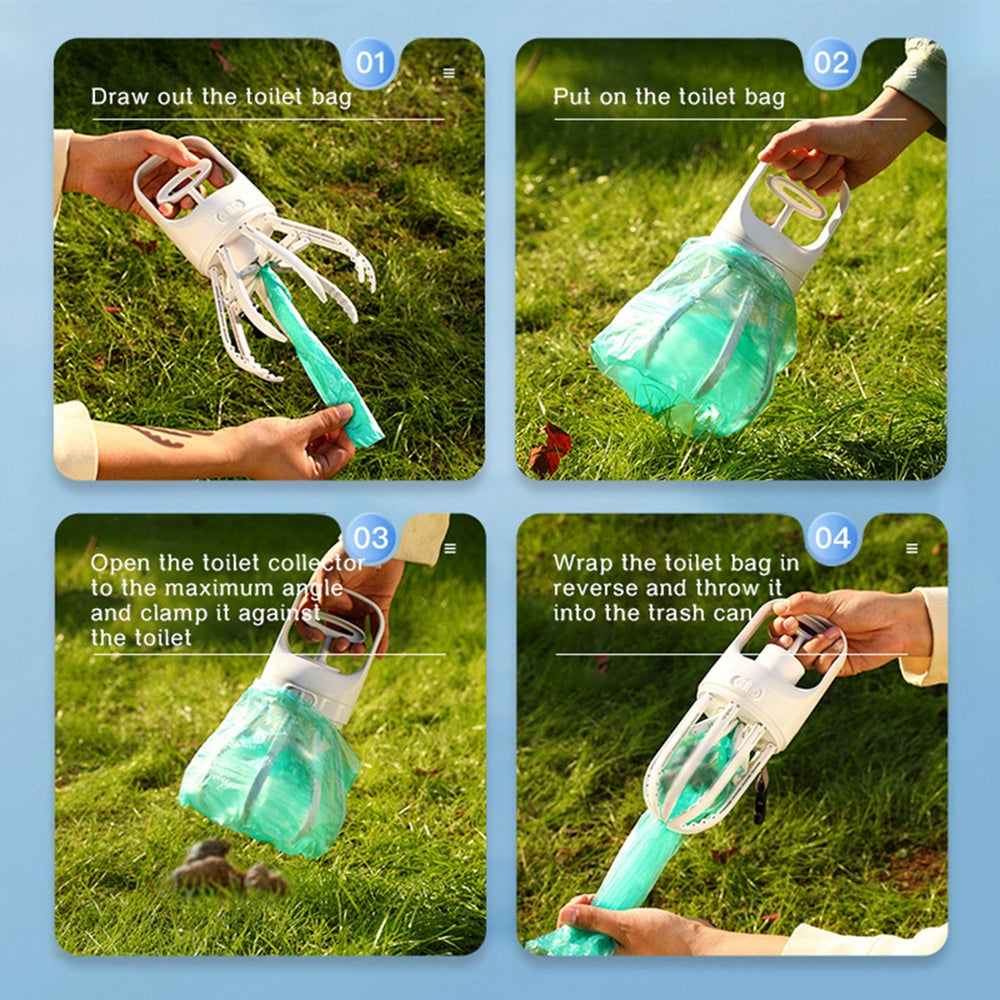 01
Draw out the toilet bag

02
Put on the toilet bag

03
Open the toilet collector to the maximum angle and clamp it against the toilet

04
Wrap the toilet bag in reverse and throw it into the trash can